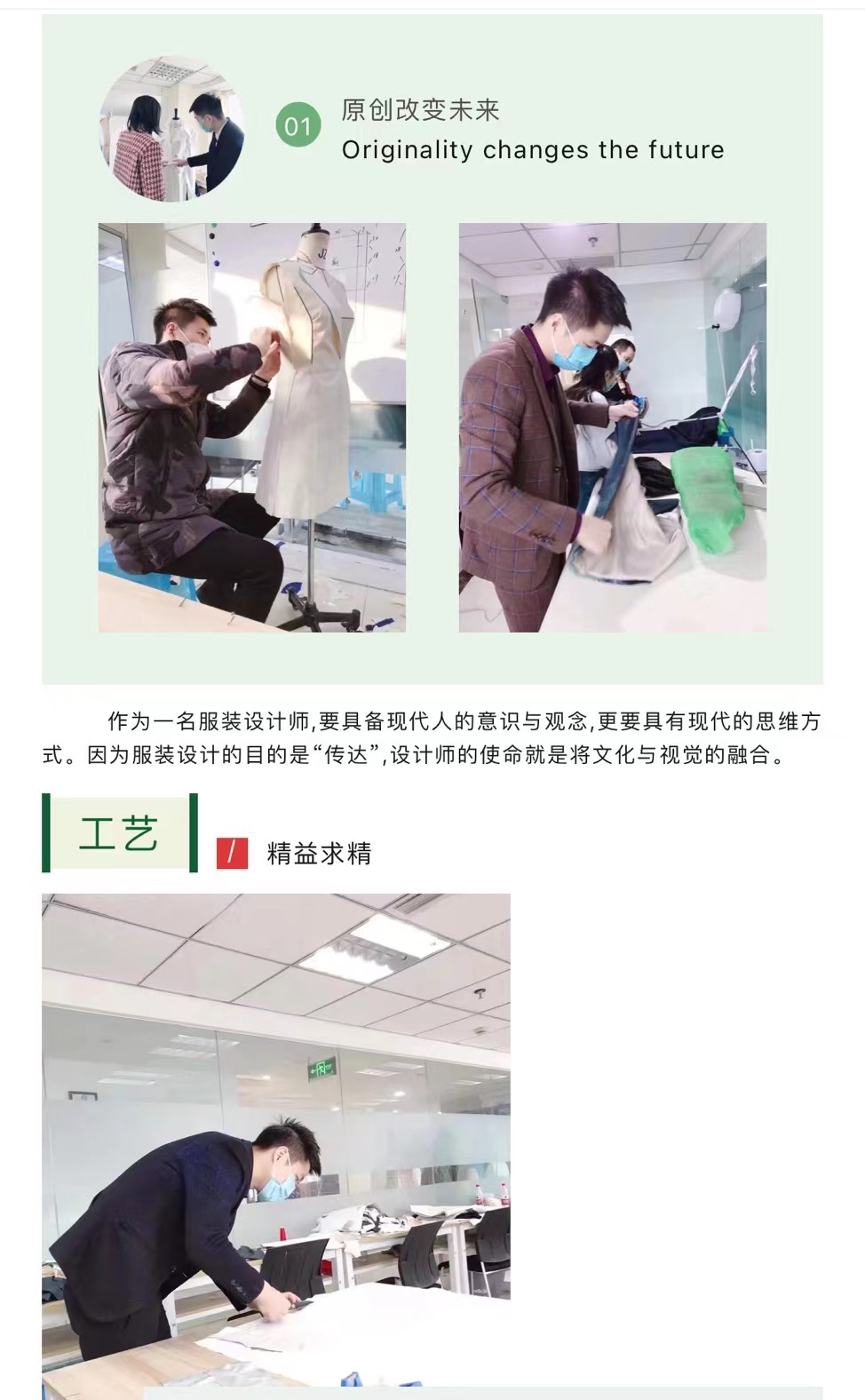 01 原创改变未来
Originality changes the future

作为一名服装设计师,要具备现代人的意识与观念,更要具有现代的思维方式。因为服装设计的目的是“传达”,设计师的使命就是将文化与视觉的融合。

工艺 / 精益求精